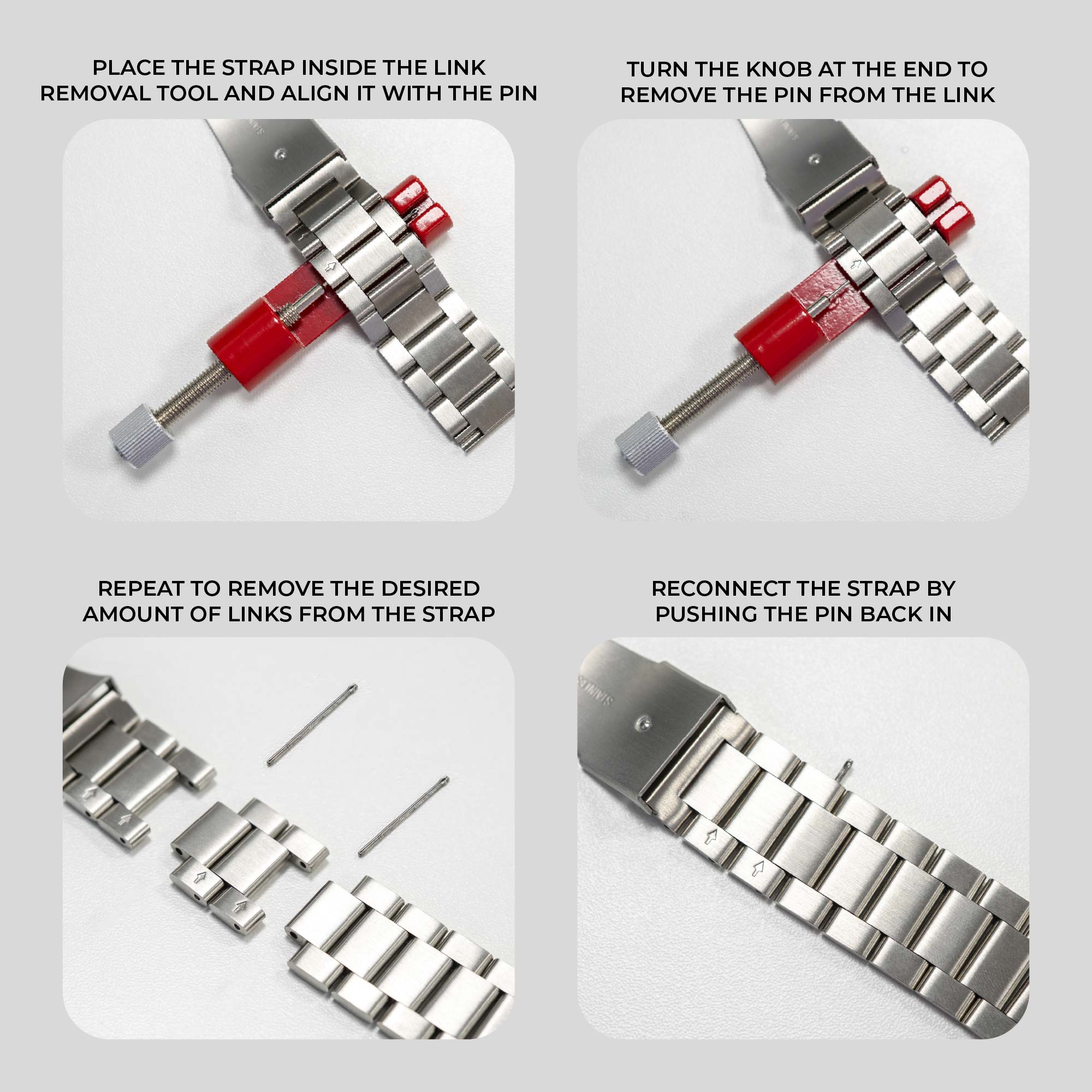 PLACE THE STRAP INSIDE THE LINK REMOVAL TOOL AND ALIGN IT WITH THE PIN

TURN THE KNOB AT THE END TO REMOVE THE PIN FROM THE LINK

REPEAT TO REMOVE THE DESIRED AMOUNT OF LINKS FROM THE STRAP

RECONNECT THE STRAP BY PUSHING THE PIN BACK IN