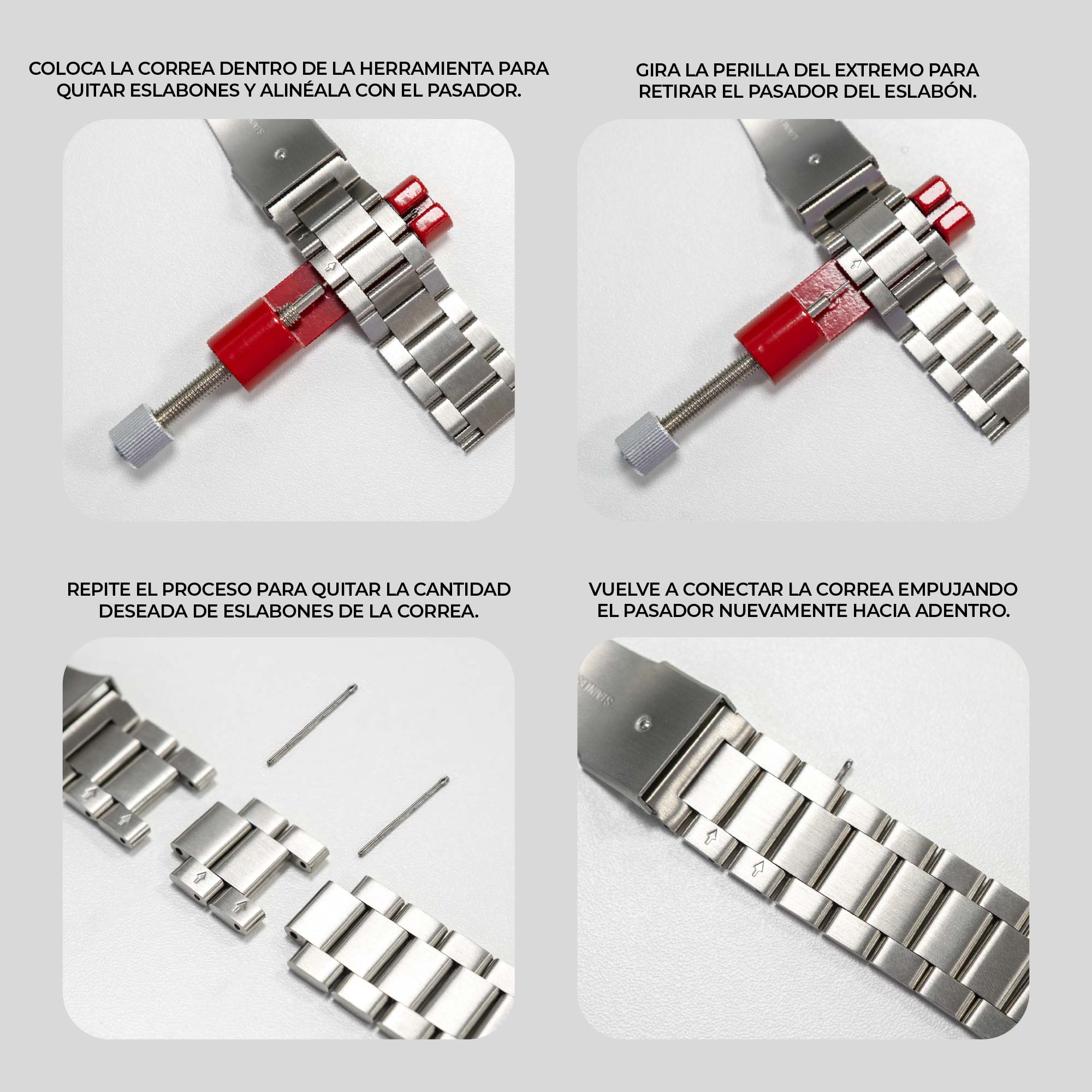 COLOCA LA CORREA DENTRO DE LA HERRAMIENTA PARA QUITAR ESLABONES Y ALINÉALA CON EL PASADOR.

GIRA LA PERILLA DEL EXTREMO PARA RETIRAR EL PASADOR DEL ESLABÓN.

REPITE EL PROCESO PARA QUITAR LA CANTIDAD DESEADA DE ESLABONES DE LA CORREA.

VUELVE A CONECTAR LA CORREA EMPUJANDO EL PASADOR NUEVAMENTE HACIA ADENTRO.